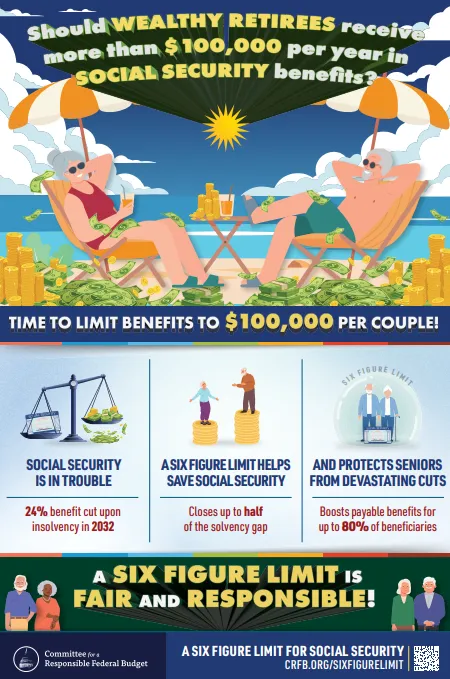 Should WEALTHY RETIREES receive more than $100,000 per year in SOCIAL SECURITY benefits?

TIME TO LIMIT BENEFITS TO $100,000 PER COUPLE!

SOCIAL SECURITY IS IN TROUBLE

24% benefit cut upon insolvency in 2032

A SIX FIGURE LIMIT HELPS SAVE SOCIAL SECURITY

Closes up to half of the solvency gap

SIX FIGURE LIMIT

AND PROTECTS SENIORS FROM DEVASTATING CUTS

Boosts payable benefits for up to 80% of beneficiaries

A SIX FIGURE LIMIT IS FAIR AND RESPONSIBLE!

Committee for a Responsible Federal Budget

A SIX FIGURE LIMIT FOR SOCIAL SECURITY
CRFB.ORG/SIXFIGURELIMIT